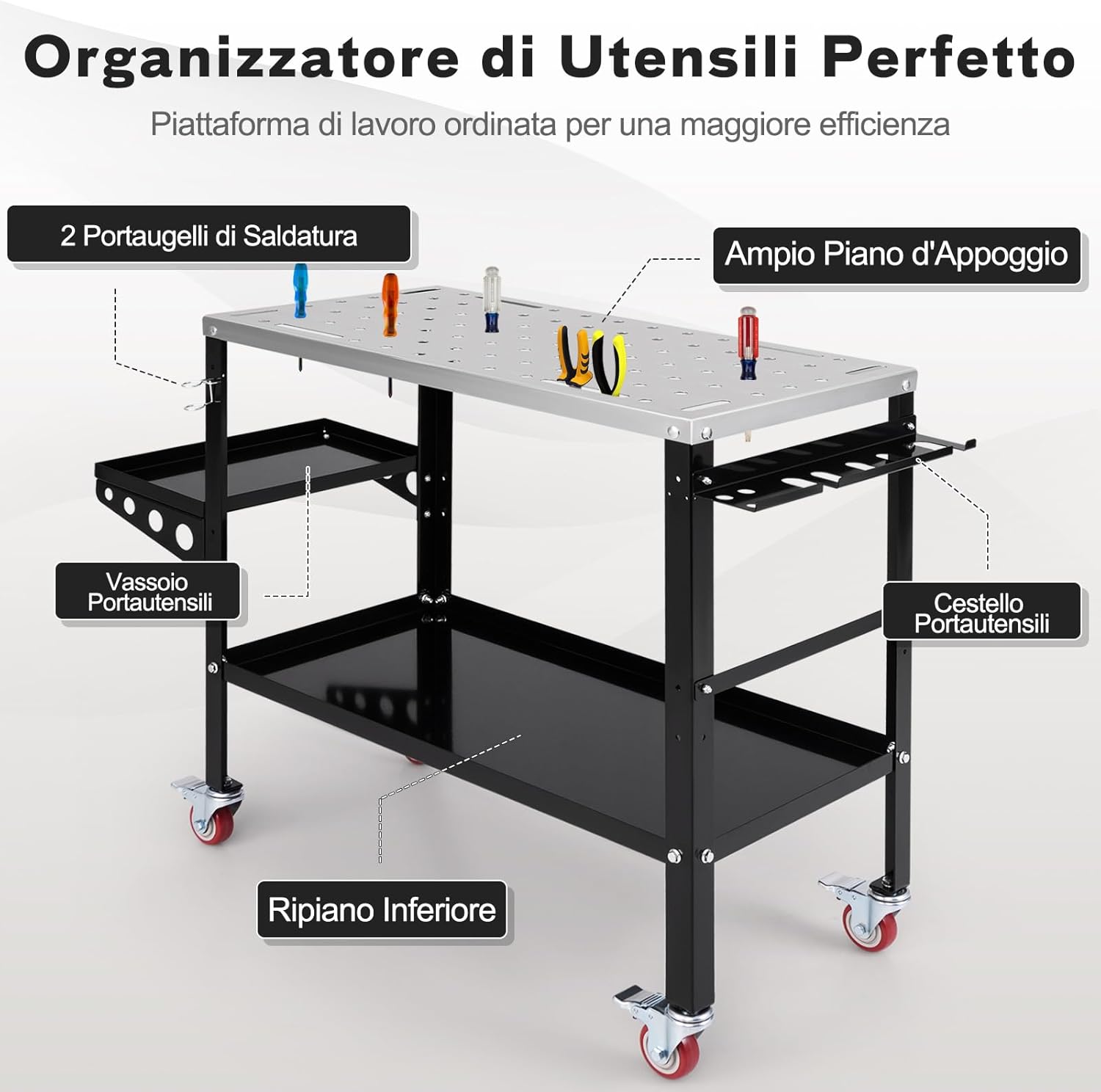 Organizzatore di Utensili Perfetto

Piattaforma di lavoro ordinata per una maggiore efficienza

2 Portaugelli di Saldatura

Ampio Piano d'Appoggio

Vassoio Portautensili

Cestello Portautensili

Ripiano Inferiore